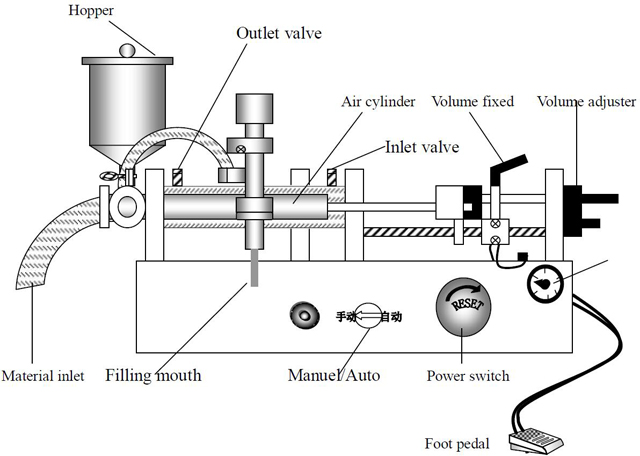 Hopper
Outlet valve
Air cylinder
Volume fixed
Volume adjuster
Inlet valve
手动
自动
RESET
Material inlet
Filling mouth
Manuel/Auto
Power switch
Foot pedal