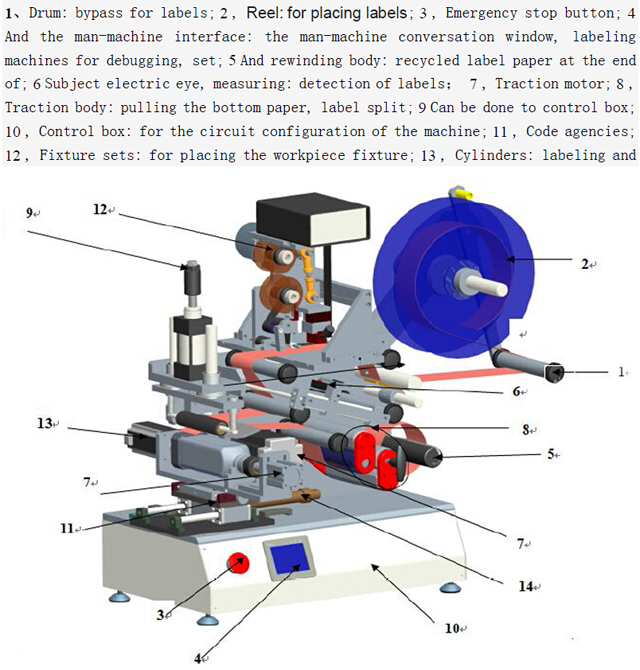 1、Drum: bypass for labels; 2, Reel: for placing labels; 3, Emergency stop button; 4 And the man-machine interface: the man-machine conversation window, labeling machines for debugging, set; 5 And rewinding body: recycled label paper at the end of; 6 Subject electric eye, measuring: detection of labels; 7, Traction motor; 8, Traction body: pulling the bottom paper, label split; 9 Can be done to control box; 10, Control box: for the circuit configuration of the machine; 11, Code agencies; 12, Fixture sets: for placing the workpiece fixture; 13, Cylinders: labeling and

9
12
2
1
6
13
8
5
7
11
7
14
3
10
4